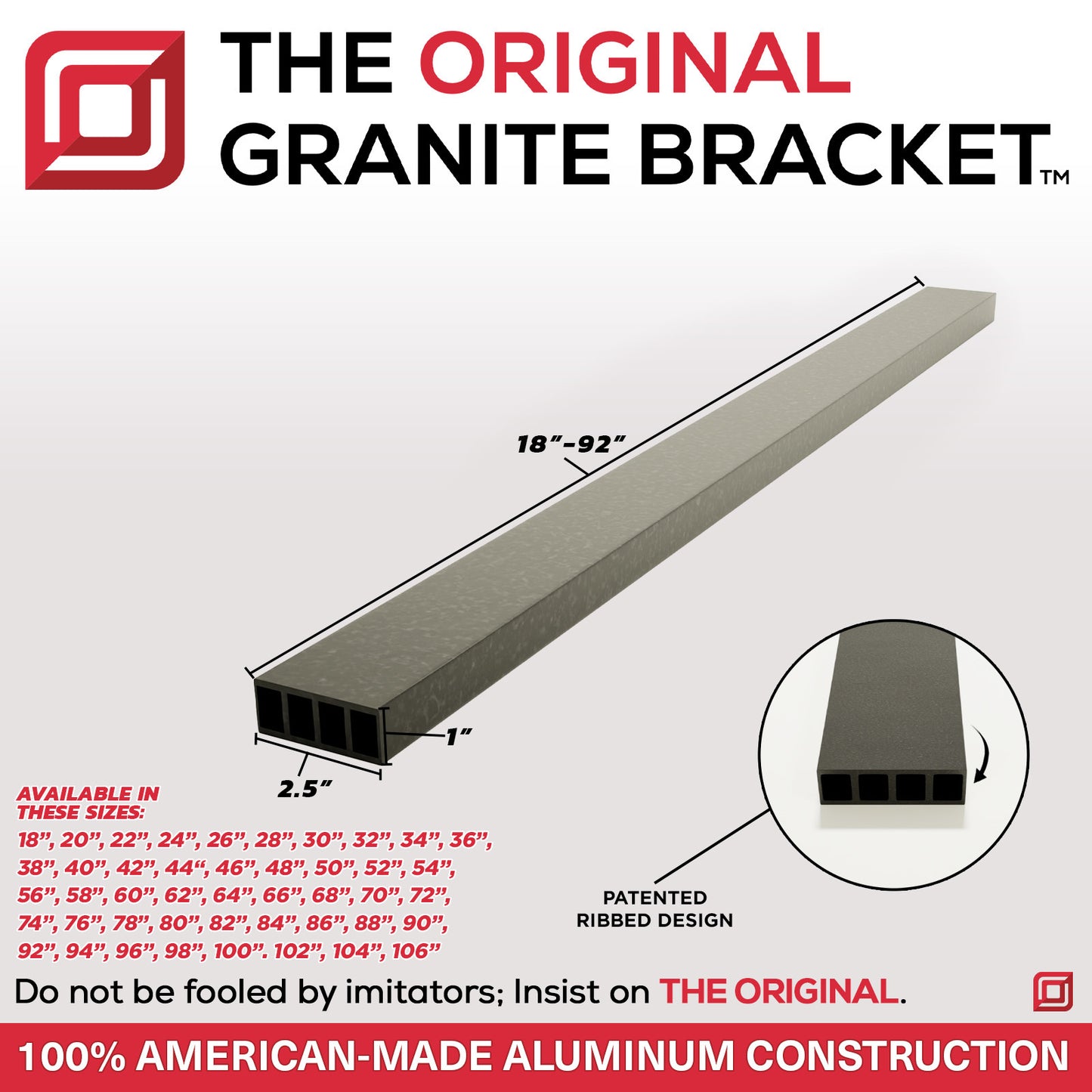 THE ORIGINAL GRANITE BRACKET™

18”-92”

1”

2.5”

AVAILABLE IN THESE SIZES:

18”, 20”, 22”, 24”, 26”, 28”, 30”, 32”, 34”, 36”, 38”, 40”, 42”, 44“, 46”, 48”, 50”, 52”, 54”, 56”, 58”, 60”, 62”, 64”, 66”, 68”, 70”, 72”, 74”, 76”, 78”, 80”, 82”, 84”, 86”, 88”, 90”, 92”, 94”, 96”, 98”, 100”. 102”, 104”, 106”

PATENTED RIBBED DESIGN

Do not be fooled by imitators; Insist on THE ORIGINAL.

100% AMERICAN-MADE ALUMINUM CONSTRUCTION