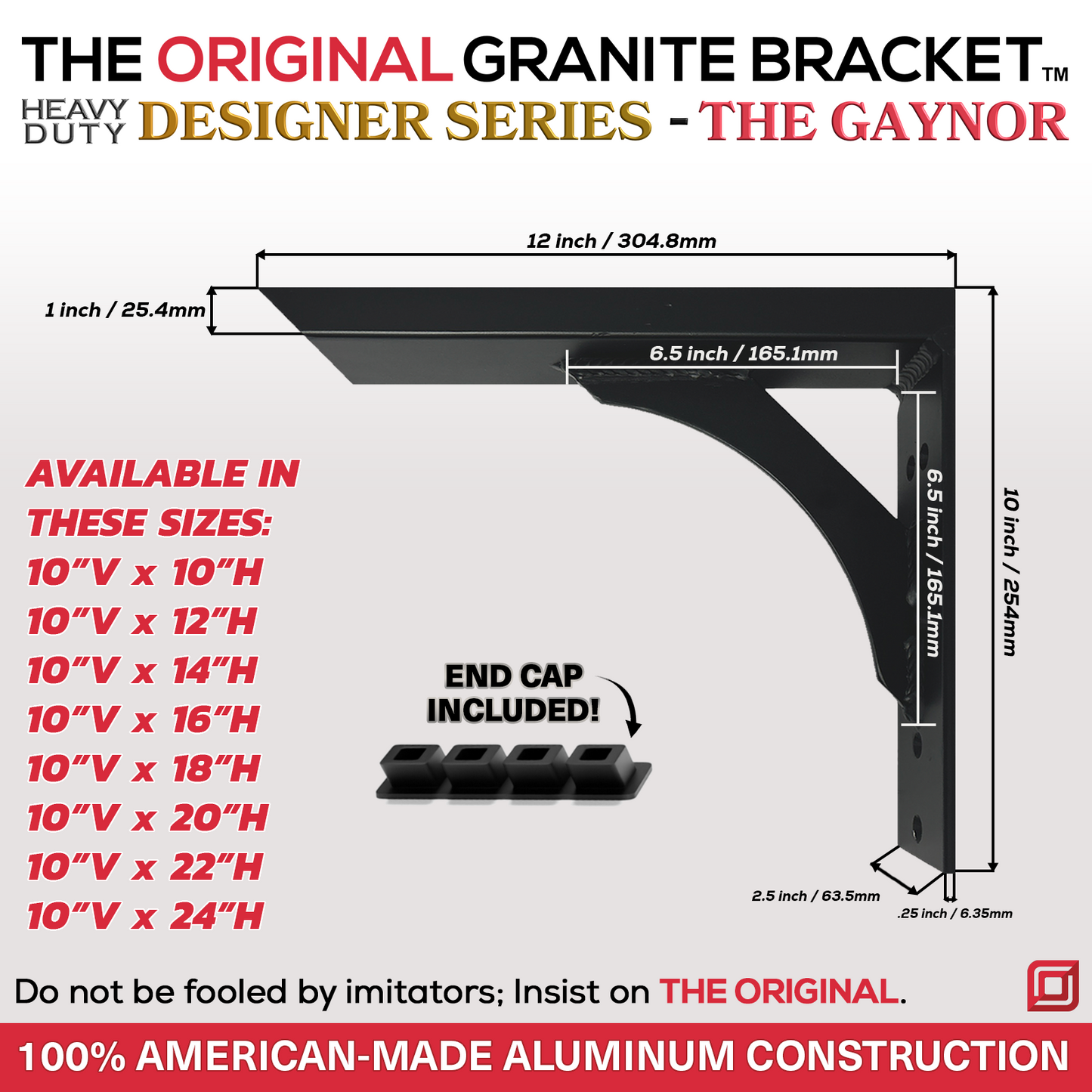 THE ORIGINAL GRANITE BRACKET™
HEAVY DUTY DESIGNER SERIES - THE GAYNOR

12 inch / 304.8mm

1 inch / 25.4mm

6.5 inch / 165.1mm

6.5 inch / 165.1mm

10 inch / 254mm

AVAILABLE IN THESE SIZES:
10"V x 10"H
10"V x 12"H
10"V x 14"H
10"V x 16"H
10"V x 18"H
10"V x 20"H
10"V x 22"H
10"V x 24"H

END CAP INCLUDED!

2.5 inch / 63.5mm

.25 inch / 6.35mm

Do not be fooled by imitators; Insist on THE ORIGINAL.

100% AMERICAN-MADE ALUMINUM CONSTRUCTION