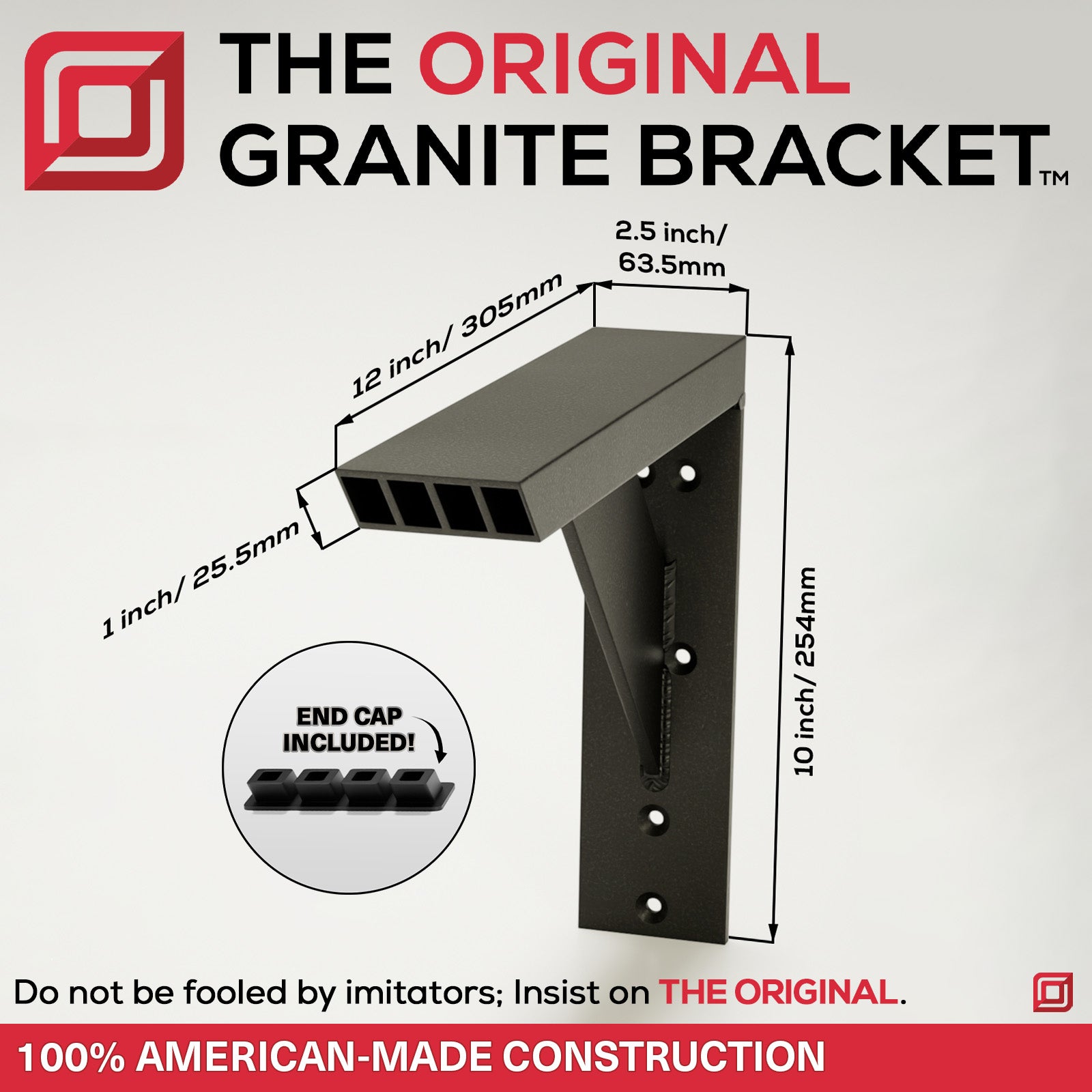 THE ORIGINAL
GRANITE BRACKET™

2.5 inch/
63.5mm

12 inch/ 305mm

1 inch/ 25.5mm

10 inch/ 254mm

END CAP
INCLUDED!

Do not be fooled by imitators; Insist on THE ORIGINAL.

100% AMERICAN-MADE CONSTRUCTION