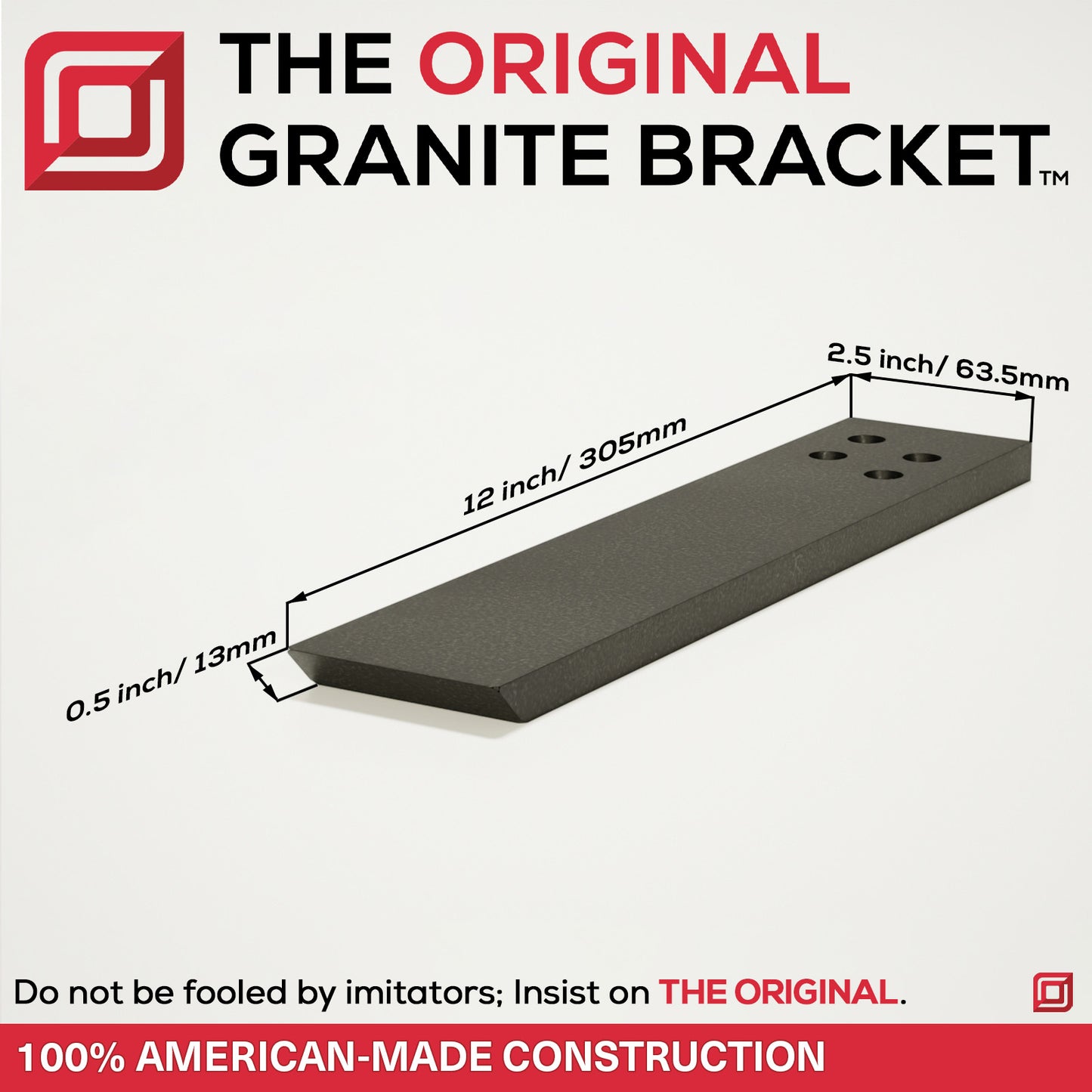 THE ORIGINAL
GRANITE BRACKET™

2.5 inch/ 63.5mm

12 inch/ 305mm

0.5 inch/ 13mm

Do not be fooled by imitators; Insist on THE ORIGINAL.

100% AMERICAN-MADE CONSTRUCTION