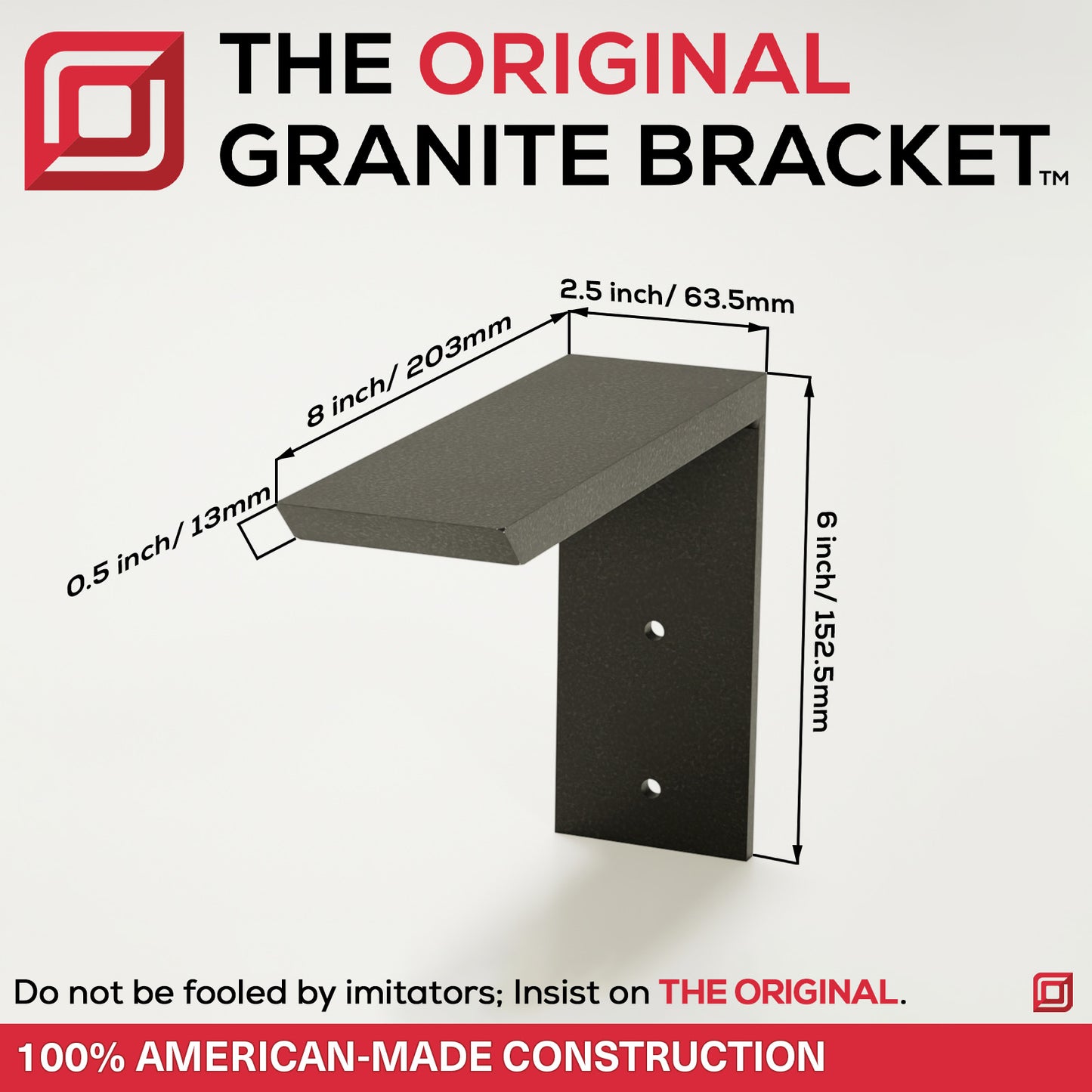 THE ORIGINAL GRANITE BRACKET™

2.5 inch/ 63.5mm

8 inch/ 203mm

0.5 inch/ 13mm

6 inch/ 152.5mm

Do not be fooled by imitators; Insist on THE ORIGINAL.

100% AMERICAN-MADE CONSTRUCTION