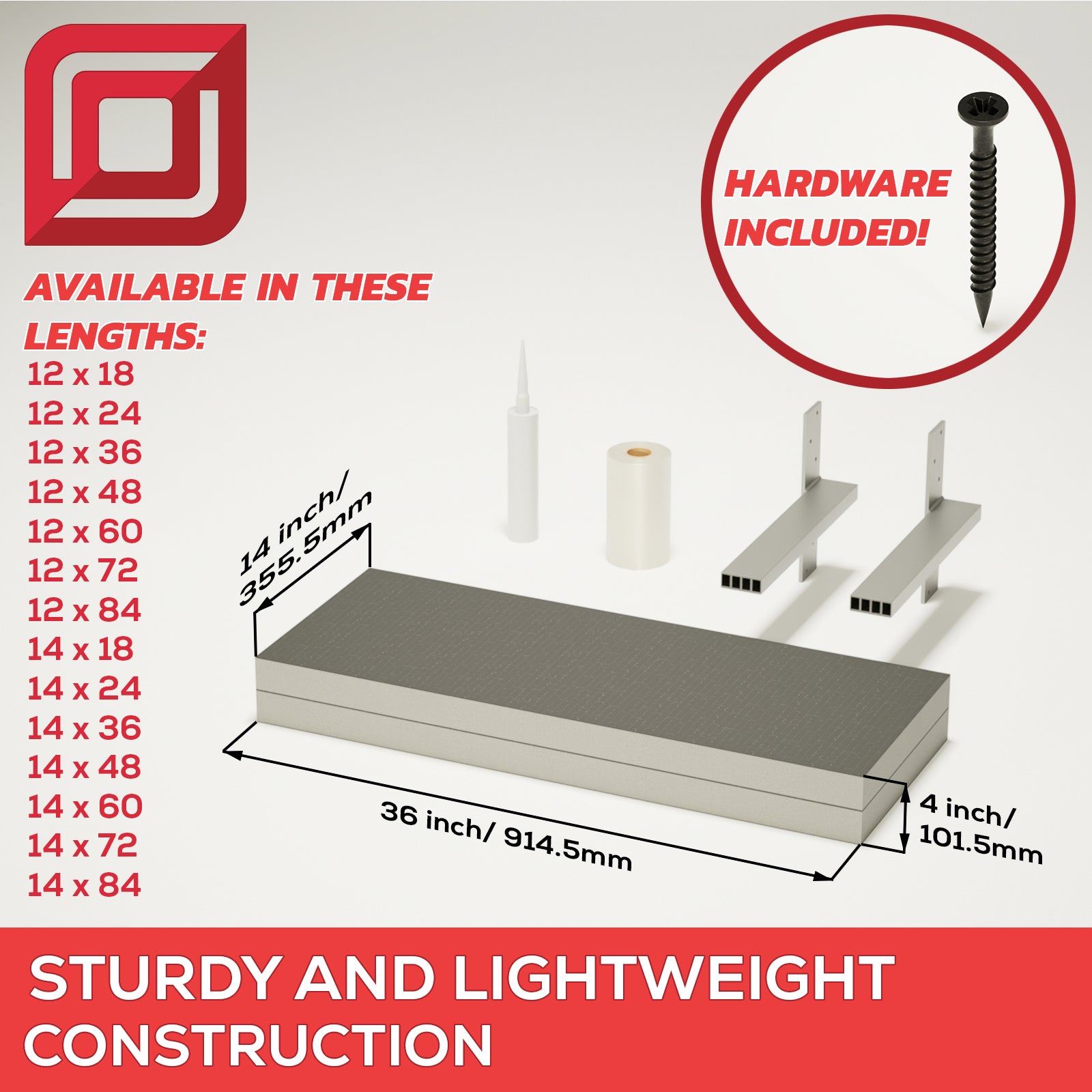 AVAILABLE IN THESE LENGTHS:
12 x 18
12 x 24
12 x 36
12 x 48
12 x 60
12 x 72
12 x 84
14 x 18
14 x 24
14 x 36
14 x 48
14 x 60
14 x 72
14 x 84

HARDWARE INCLUDED!

14 inch/ 355.5mm

36 inch/ 914.5mm

4 inch/ 101.5mm

STURDY AND LIGHTWEIGHT CONSTRUCTION