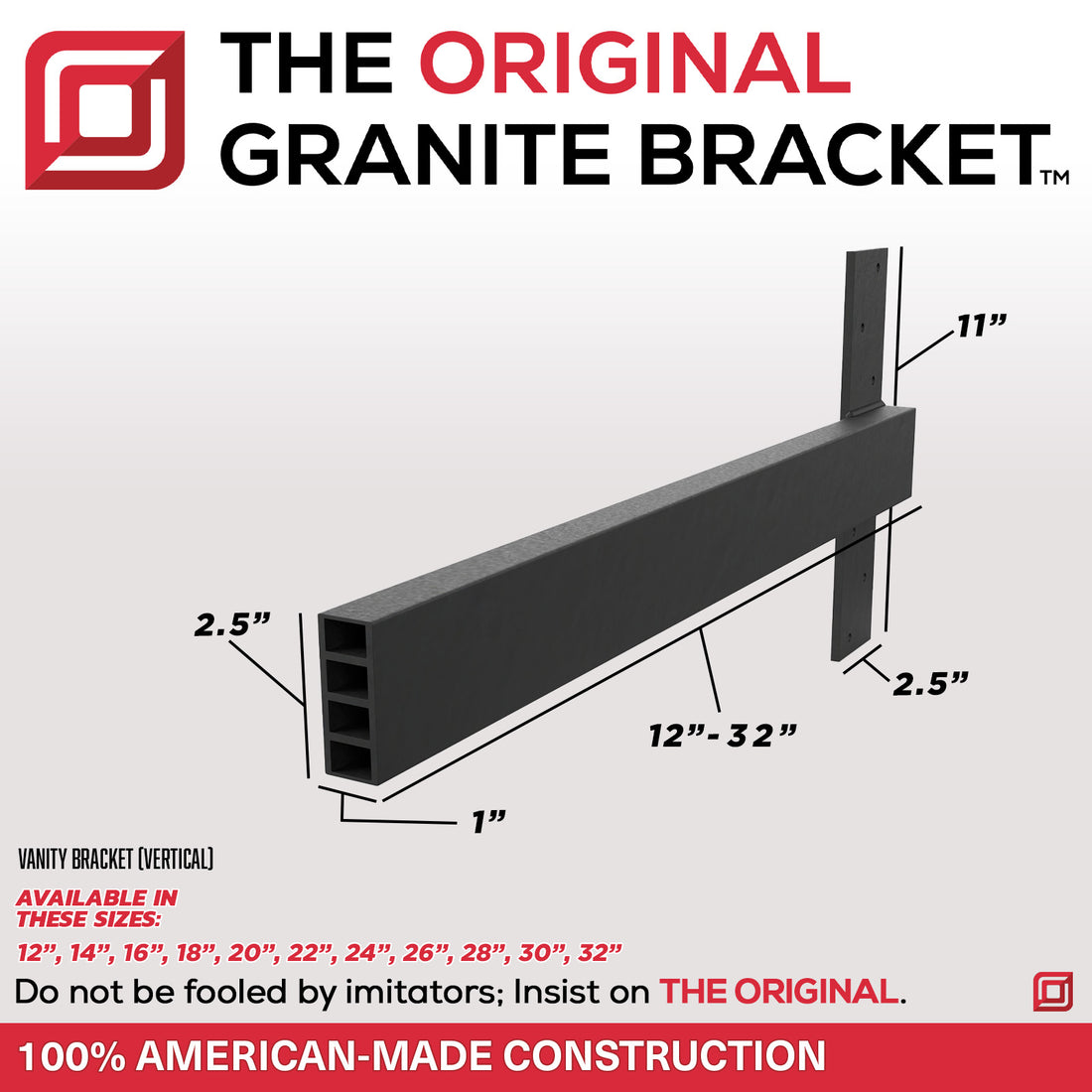 THE ORIGINAL GRANITE BRACKET™

11”

2.5”

2.5”

12”- 32”

1”

VANITY BRACKET (VERTICAL)

AVAILABLE IN THESE SIZES:

12”, 14”, 16”, 18”, 20”, 22”, 24”, 26”, 28”, 30”, 32”

Do not be fooled by imitators; Insist on THE ORIGINAL.

100% AMERICAN-MADE CONSTRUCTION