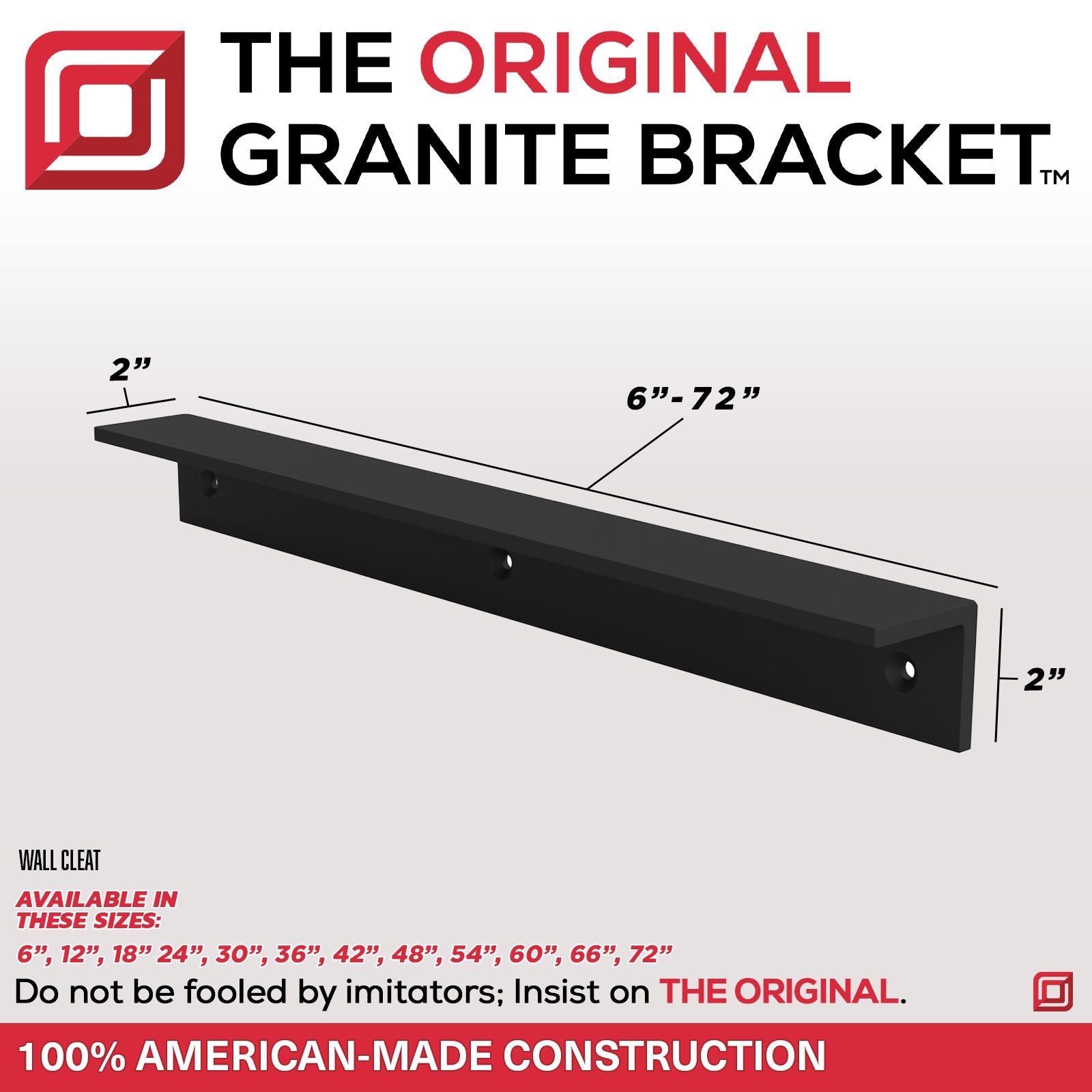 THE ORIGINAL GRANITE BRACKET™

2”

6”- 72”

2”

WALL CLEAT

AVAILABLE IN THESE SIZES:

6”, 12”, 18” 24”, 30”, 36”, 42”, 48”, 54”, 60”, 66”, 72”

Do not be fooled by imitators; Insist on THE ORIGINAL.

100% AMERICAN-MADE CONSTRUCTION